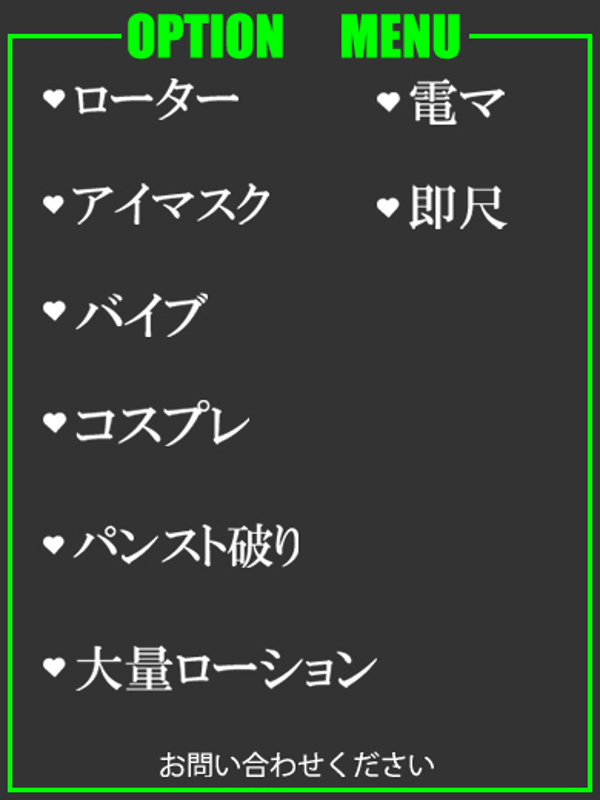 OPTION MENU

♥ローター
♥アイマスク
♥バイブ
♥コスプレ
♥パンスト破り
♥大量ローション

♥電マ
♥即尺

お問い合わせください