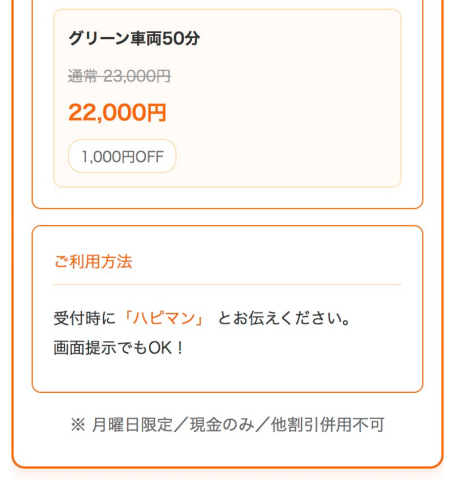 グリーン車両50分

通常 23,000円

22,000円

1,000円OFF

ご利用方法

受付時に「ハピマン」 とお伝えください。
画面提示でもOK！

※ 月曜日限定／現金のみ／他割引併用不可